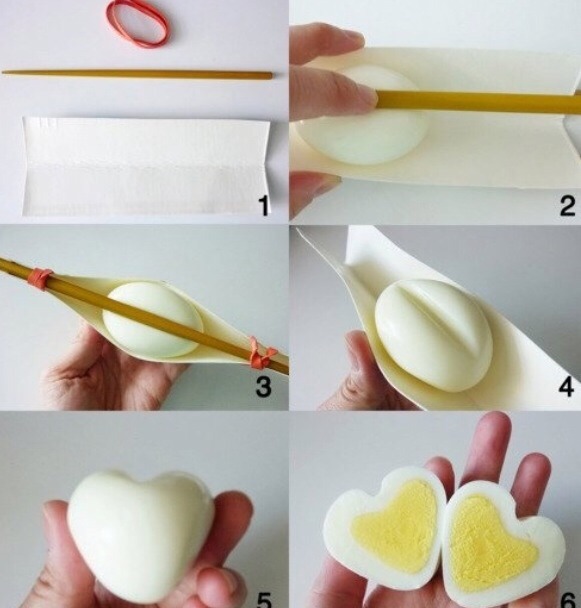 1
2
3
4
5
6