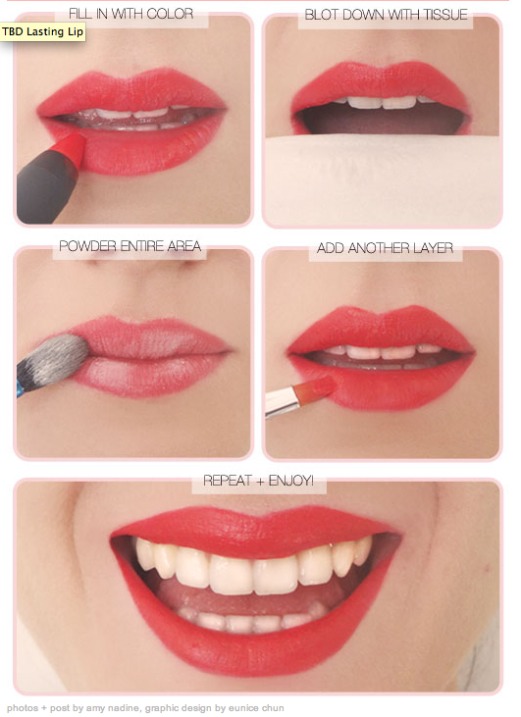 TBD Lasting Lip

FILL IN WITH COLOR

BLOT DOWN WITH TISSUE

POWDER ENTIRE AREA

ADD ANOTHER LAYER

REPEAT + ENJOY!

photos + post by amy nadine, graphic design by eunice chun