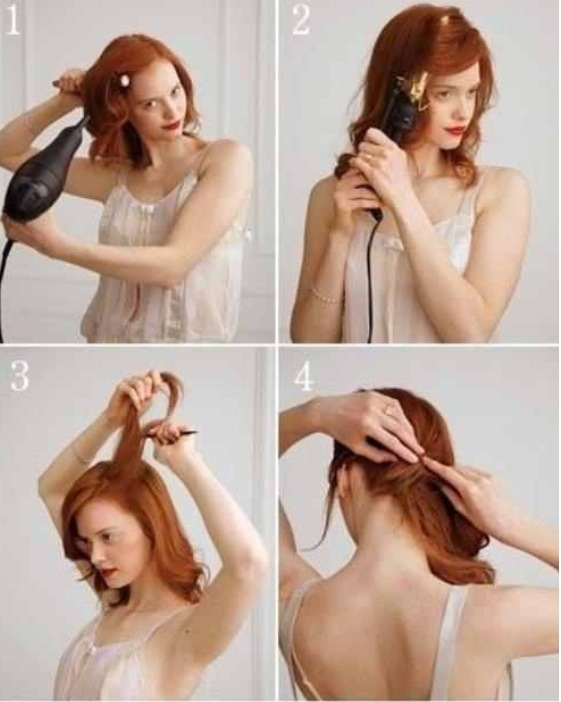 1

2

3

4