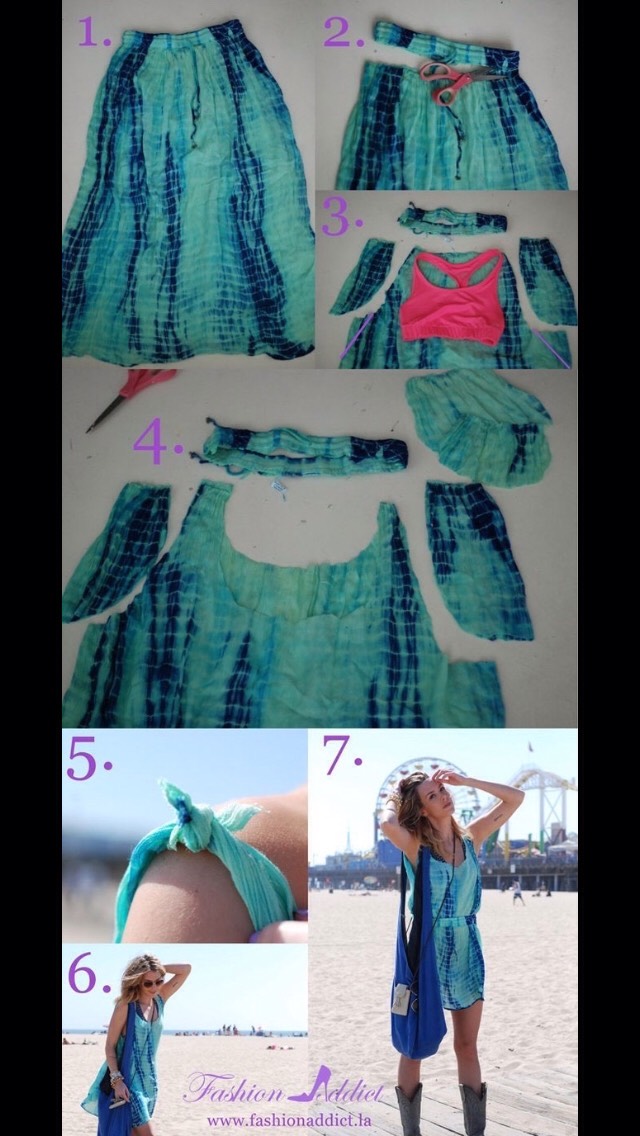 1.

2.

3.

4.

5.

7.

6.

Fashion Addict
www.fashionaddict.la