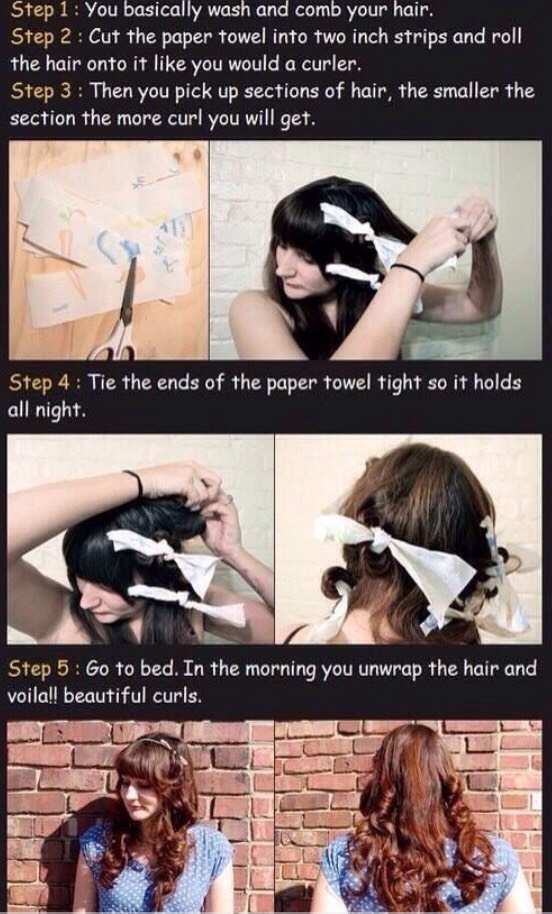 Step 1 : You basically wash and comb your hair.
Step 2 : Cut the paper towel into two inch strips and roll the hair onto it like you would a curler.
Step 3 : Then you pick up sections of hair, the smaller the section the more curl you will get.

Step 4 : Tie the ends of the paper towel tight so it holds all night.

Step 5 : Go to bed. In the morning you unwrap the hair and voila!! beautiful curls.