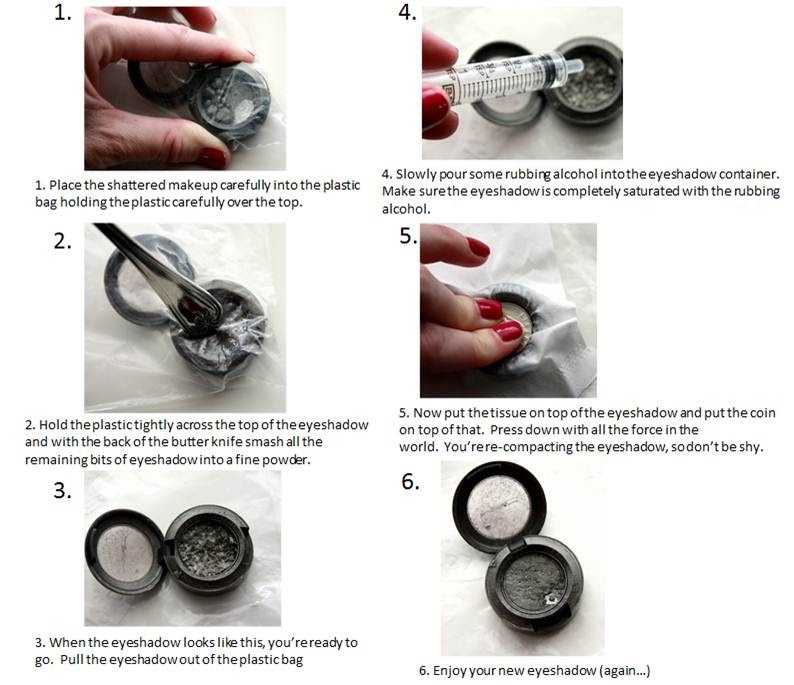 1.

1. Place the shattered makeup carefully into the plastic bag holding the plastic carefully over the top.

2.

2. Hold the plastic tightly across the top of the eyeshadow and with the back of the butter knife smash all the remaining bits of eyeshadow into a fine powder.

3.

3. When the eyeshadow looks like this, you're ready to go. Pull the eyeshadow out of the plastic bag

4.

4. Slowly pour some rubbing alcohol into the eyeshadow container. Make sure the eyeshadow is completely saturated with the rubbing alcohol.

5.

5. Now put the tissue on top of the eyeshadow and put the coin on top of that. Press down with all the force in the world. You're re-compacting the eyeshadow, so don't be shy.

6.

6. Enjoy your new eyeshadow (again...)