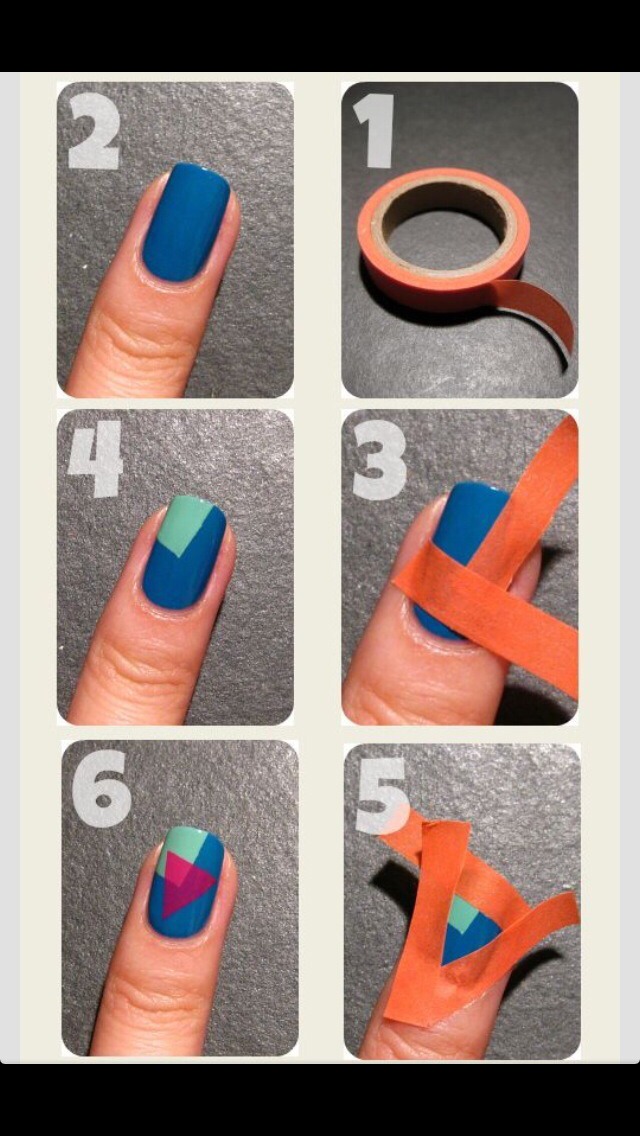 2

1

4

3

6

5