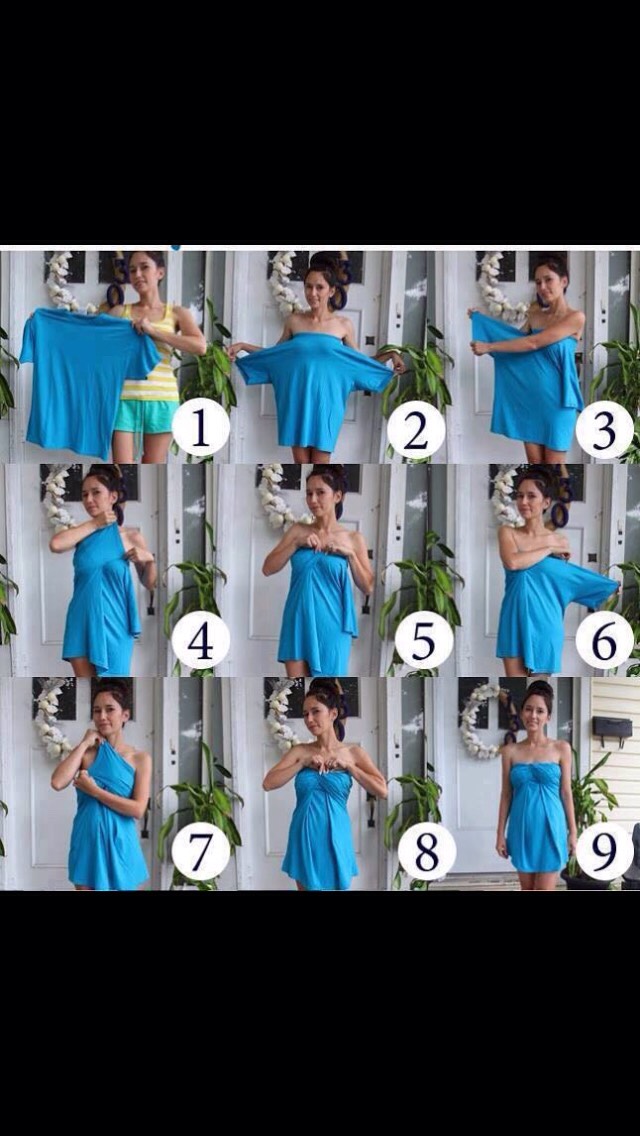 1
2
3
4
5
6
7
8
9