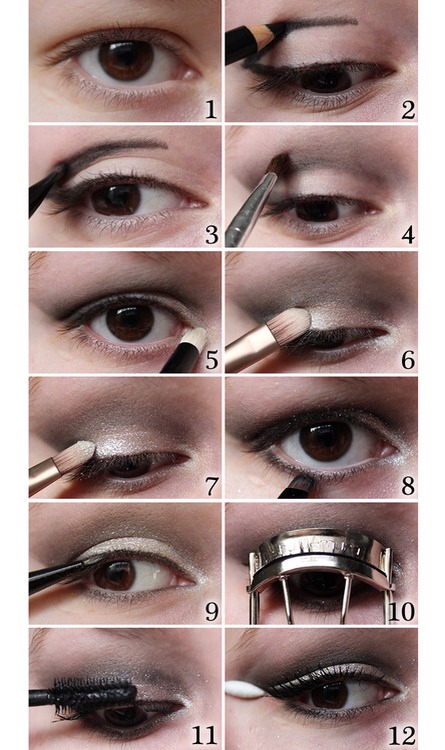 1
2
3
4
5
6
7
8
9
10
11
12