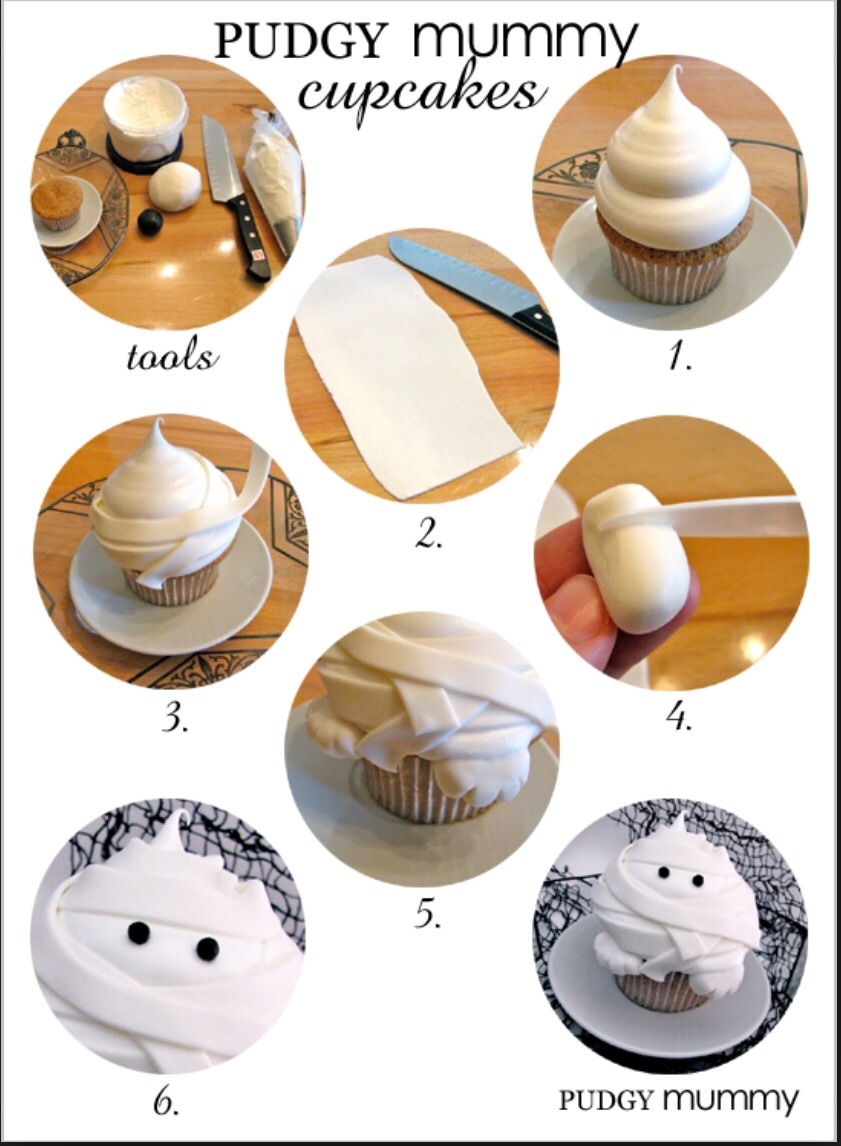 PUDGY mummy
cupcakes

tools

1.

2.

3.

4.

5.

6.

PUDGY mummy