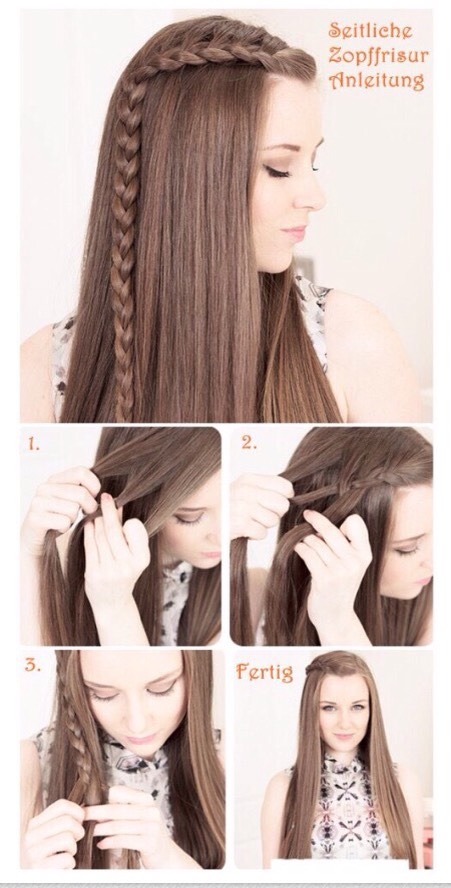 Seitliche Zopffrisur Anleitung

1.

2.

3.

Fertig