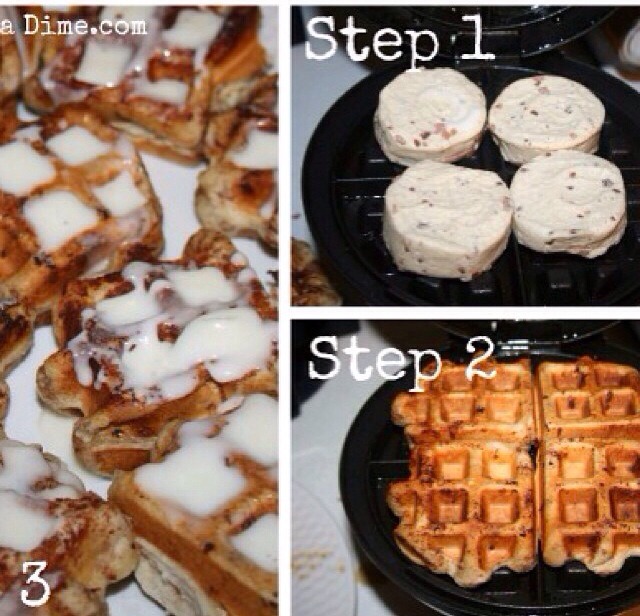 a Dime.com

3

Step 1

Step 2