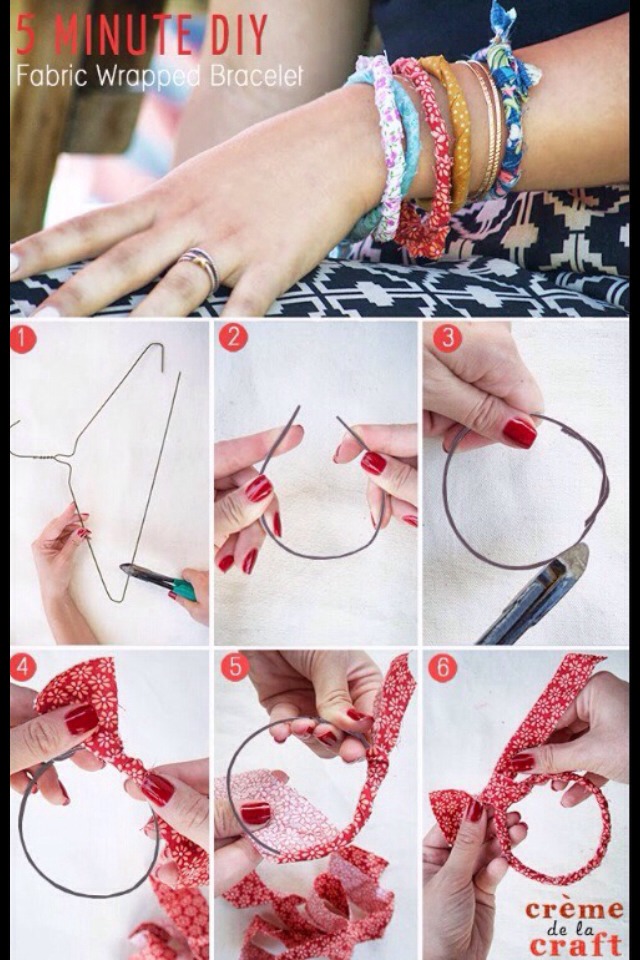 5 MINUTE DIY
Fabric Wrapped Bracelet

1

2

3

4

5

6

crème de la craft