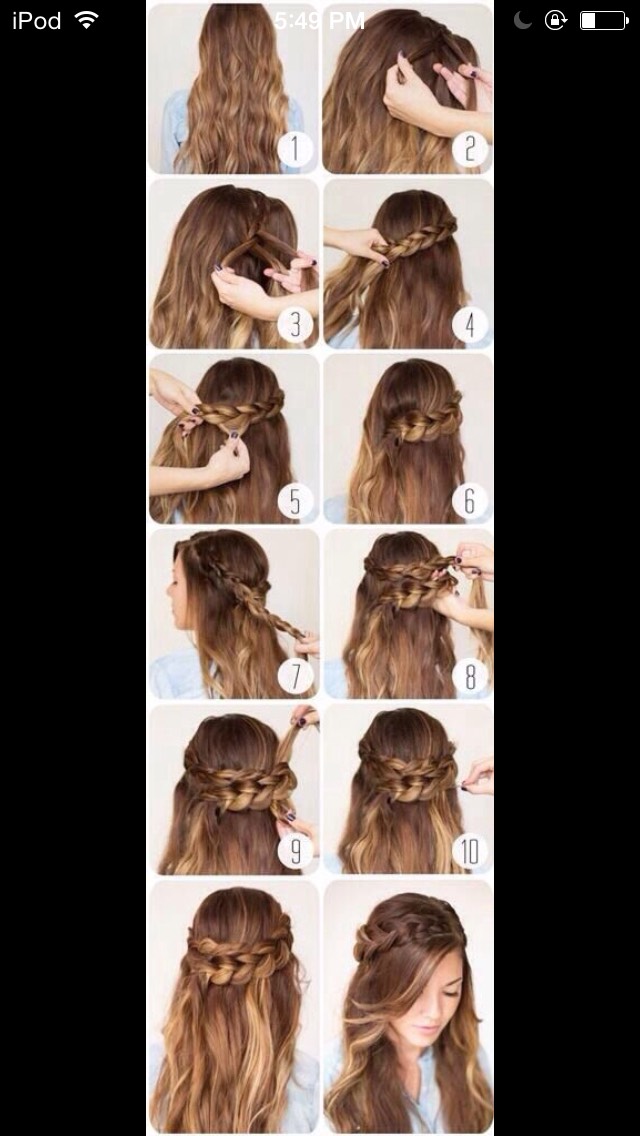 iPod 5:49 PM

1
2
3
4
5
6
7
8
9
10