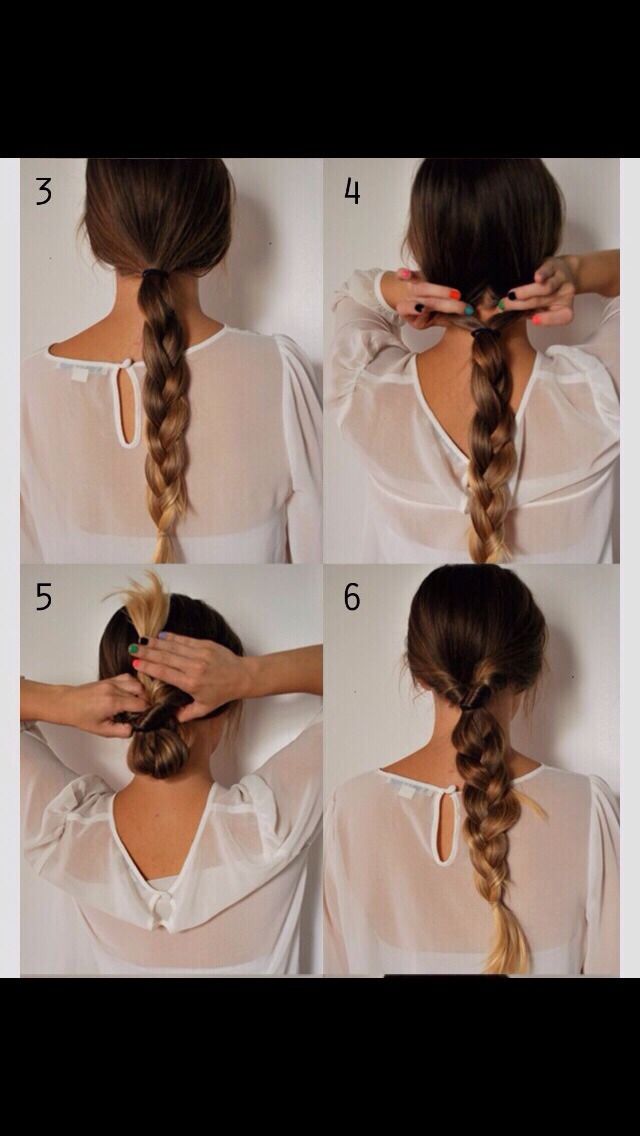 3

4

5

6