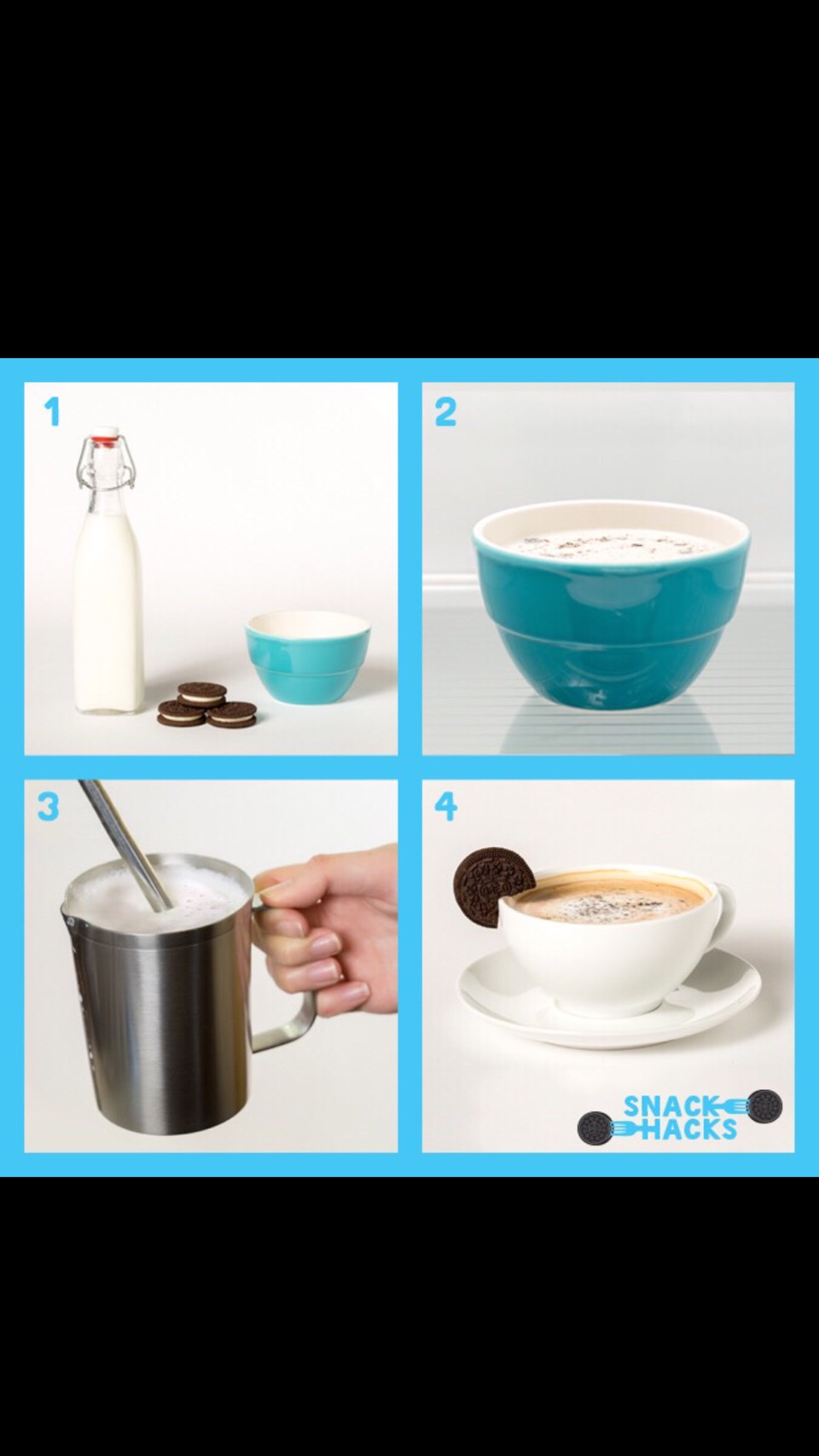 1

2

3

4

SNACK HACKS