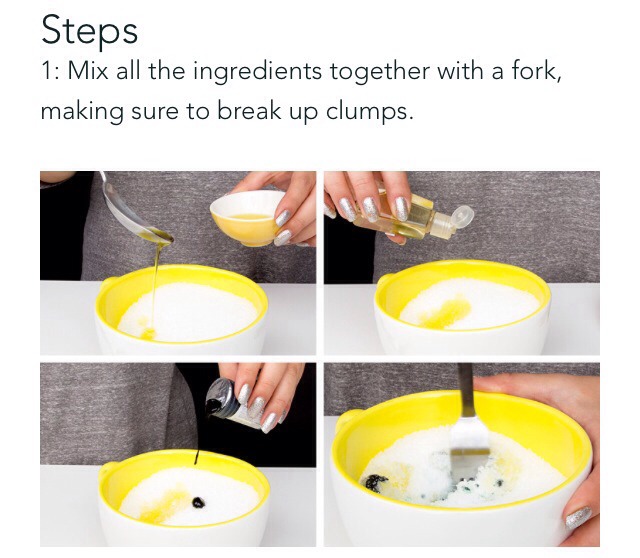 Steps
1: Mix all the ingredients together with a fork, making sure to break up clumps.