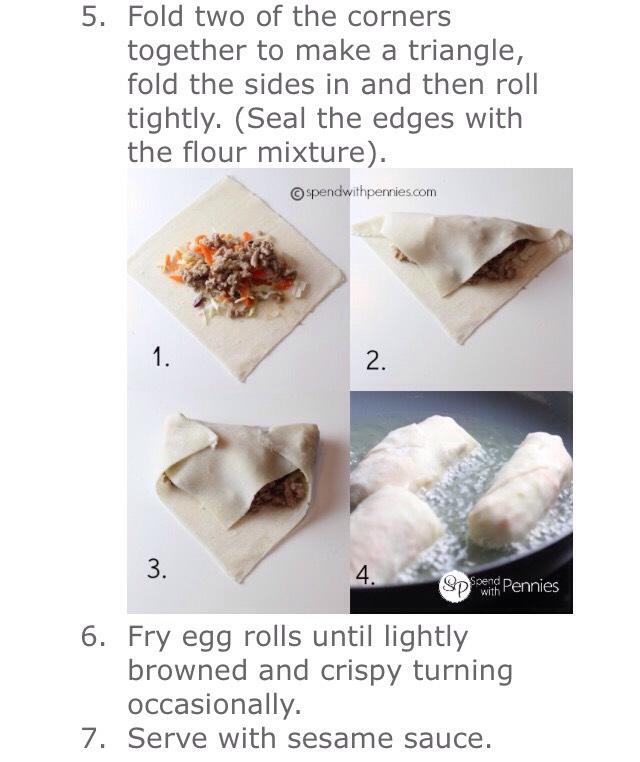 5. Fold two of the corners together to make a triangle, fold the sides in and then roll tightly. (Seal the edges with the flour mixture).

©spendwithpennies.com

1.

2.

3.

4.

SP Spend with Pennies

6. Fry egg rolls until lightly browned and crispy turning occasionally.
7. Serve with sesame sauce.