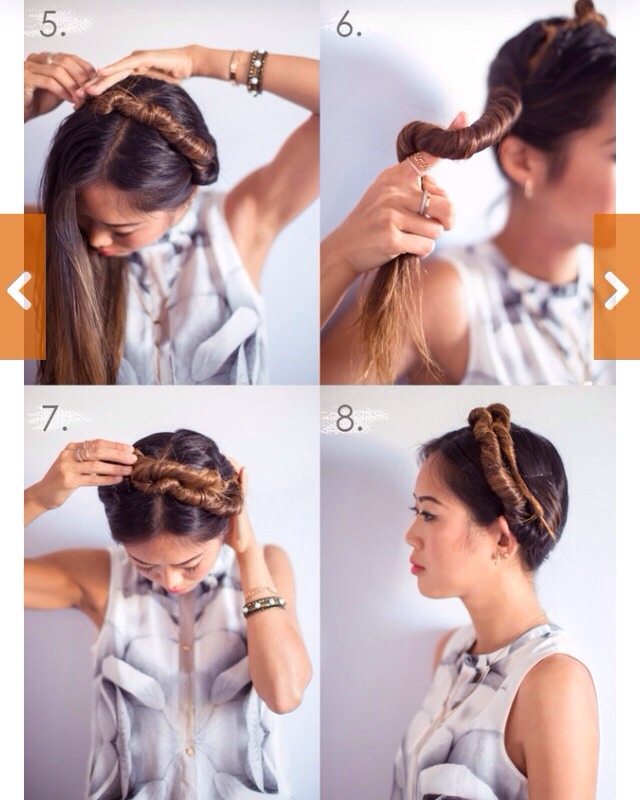 5.

6.

7.

8.