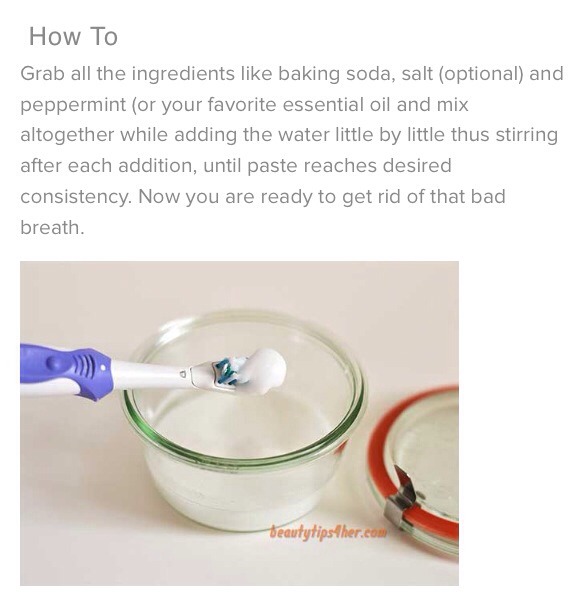 How To

Grab all the ingredients like baking soda, salt (optional) and peppermint (or your favorite essential oil and mix altogether while adding the water little by little thus stirring after each addition, until paste reaches desired consistency. Now you are ready to get rid of that bad breath.

beautytips4her.com