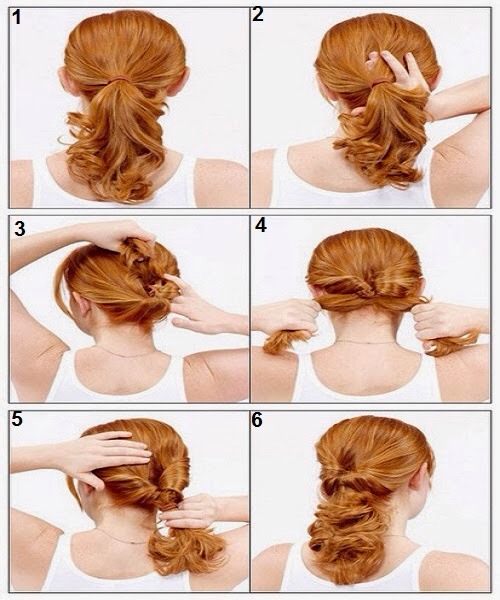 1
2
3
4
5
6