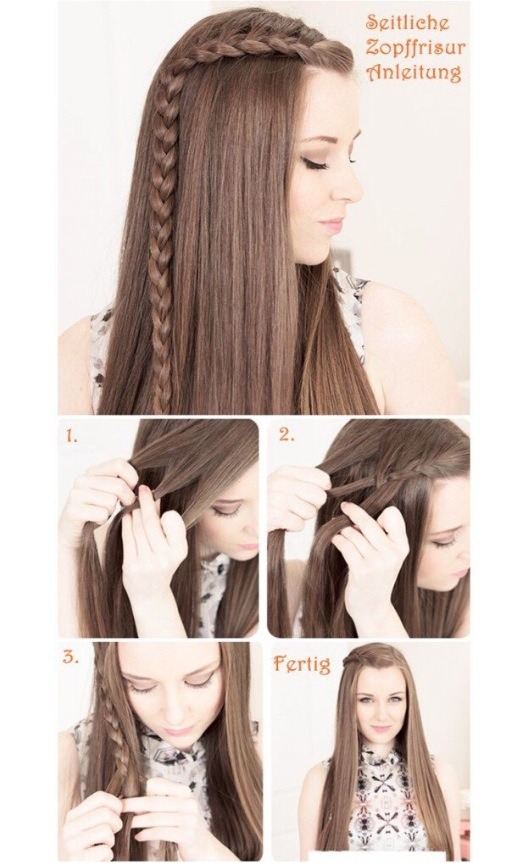 Seitliche Zopffrisur Anleitung

1.

2.

3.

Fertig