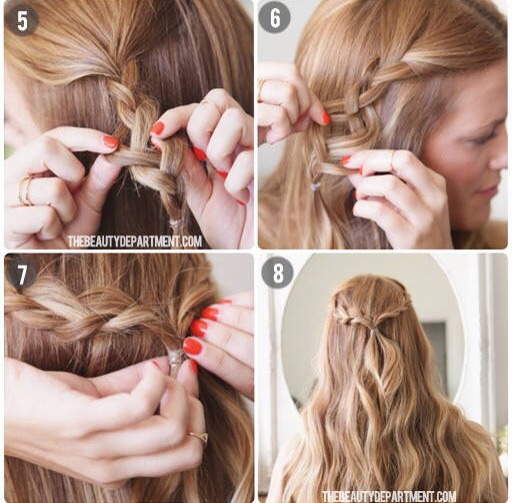 5

THEBEAUTYDEPARTMENT.COM

6

7

8

THEBEAUTYDEPARTMENT.COM