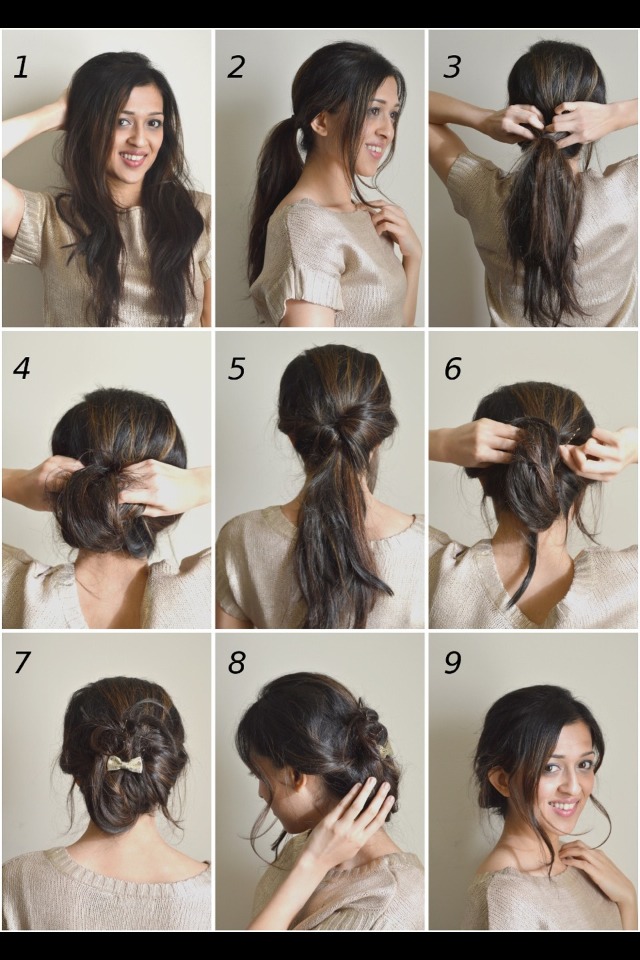 1

2

3

4

5

6

7

8

9