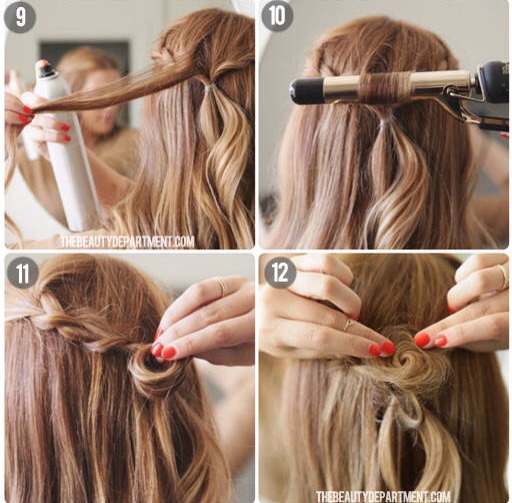 9

THEBEAUTYDEPARTMENT.COM

10

11

12

THEBEAUTYDEPARTMENT.COM